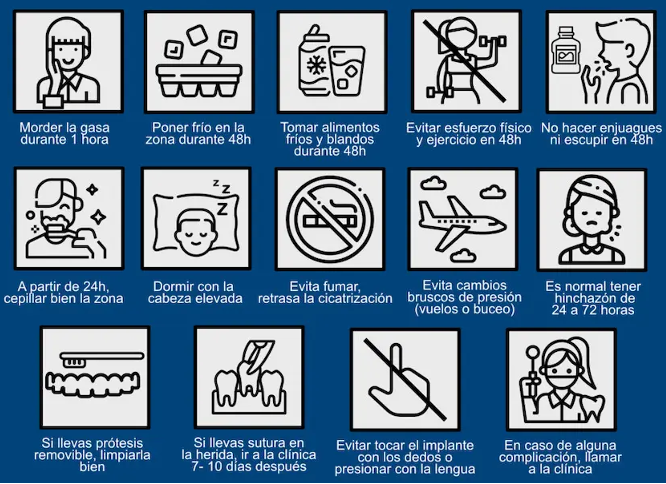 Morder la gasa durante 1 hora

Poner frío en la zona durante 48h

Tomar alimentos fríos y blandos durante 48h

Evitar esfuerzo físico y ejercicio en 48h

No hacer enjuagues ni escupir en 48h

A partir de 24h, cepillar bien la zona

Dormir con la cabeza elevada

Evita fumar, retrasa la cicatrización

Evita cambios bruscos de presión (vuelos o buceo)

Es normal tener hinchazón de 24 a 72 horas

Si llevas prótesis removible, limpiarla bien

Si llevas sutura en la herida, ir a la clínica 7- 10 días después

Evitar tocar el implante con los dedos o presionar con la lengua

En caso de alguna complicación, llamar a la clínica